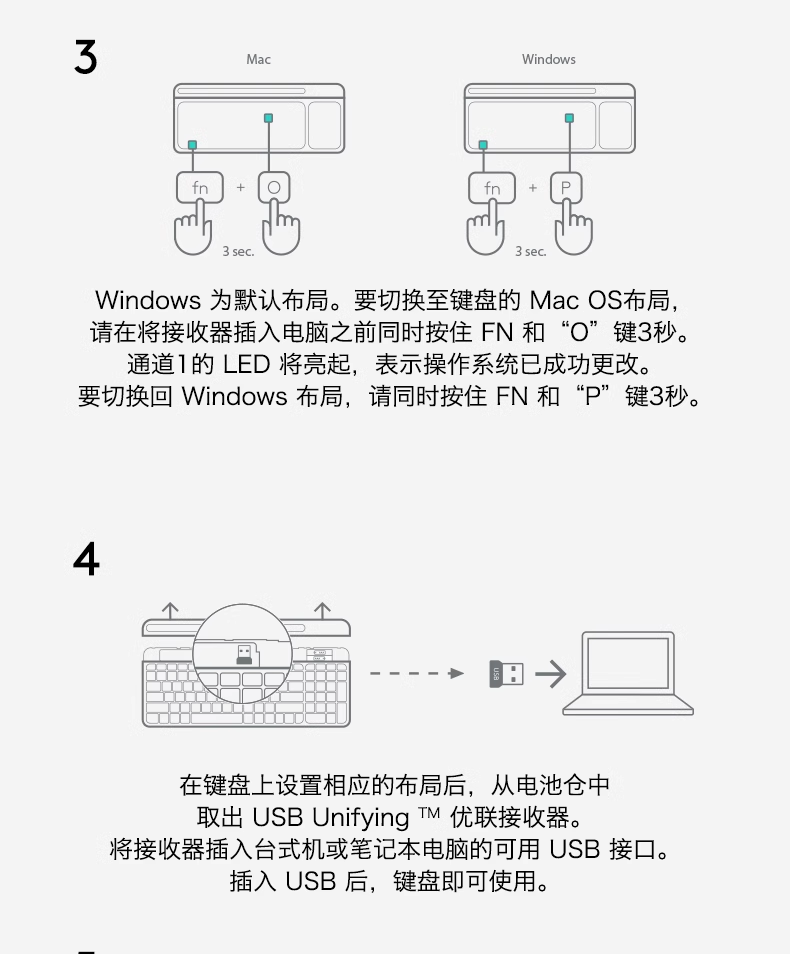 3

Mac

fn + O

3 sec.

Windows

fn + P

3 sec.

Windows 为默认布局。要切换至键盘的 Mac OS布局，请在将接收器插入电脑之前同时按住 FN 和“O”键3秒。通道1的 LED 将亮起，表示操作系统已成功更改。要切换回 Windows 布局，请同时按住 FN 和“P”键3秒。

4

USB

在键盘上设置相应的布局后，从电池仓中取出 USB Unifying ™ 优联接收器。将接收器插入台式机或笔记本电脑的可用 USB 接口。插入 USB 后，键盘即可使用。